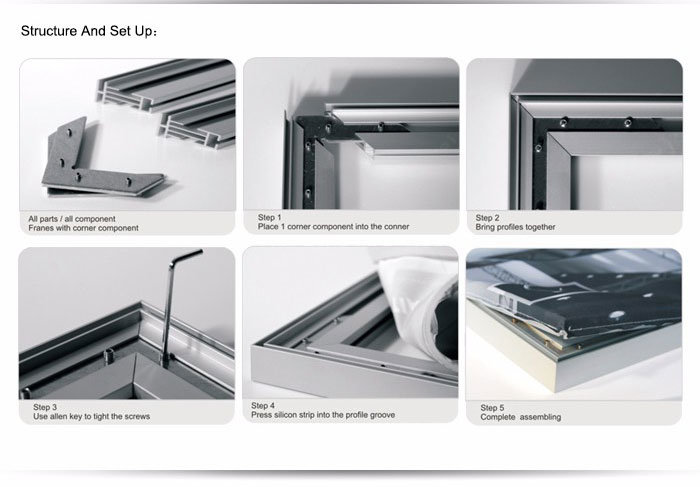 Structure And Set Up：

All parts / all component
Franes with corner component

Step 1
Place 1 corner component into the conner

Step 2
Bring profiles together

Step 3
Use allen key to tight the screws

Step 4
Press silicon strip into the profile groove

Step 5
Complete assembling