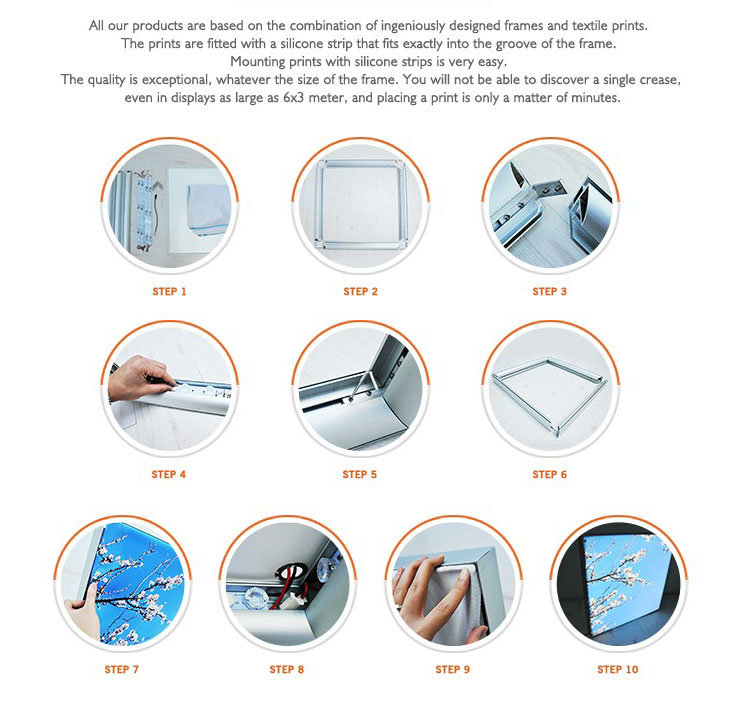 All our products are based on the combination of ingeniously designed frames and textile prints.
The prints are fitted with a silicone strip that fits exactly into the groove of the frame.
Mounting prints with silicone strips is very easy.
The quality is exceptional, whatever the size of the frame. You will not be able to discover a single crease, even in displays as large as 6x3 meter, and placing a print is only a matter of minutes.

STEP 1

STEP 2

STEP 3

STEP 4

STEP 5

STEP 6

STEP 7

STEP 8

STEP 9

STEP 10