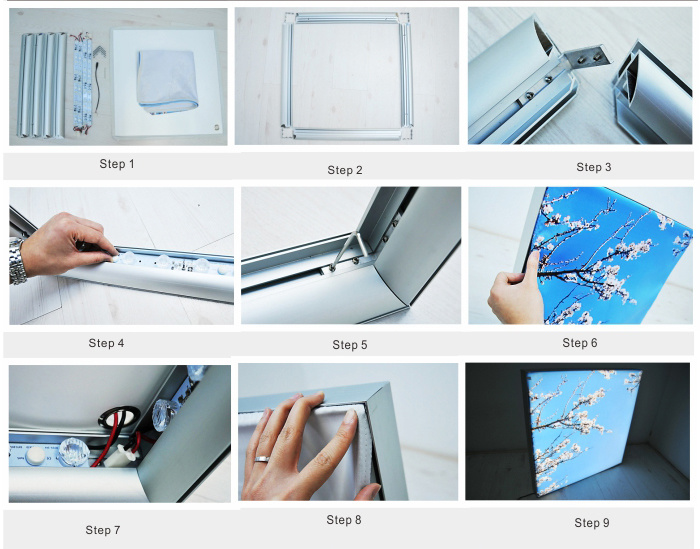 Step 1

Step 2

Step 3

Step 4

Step 5

Step 6

Step 7

Step 8

Step 9